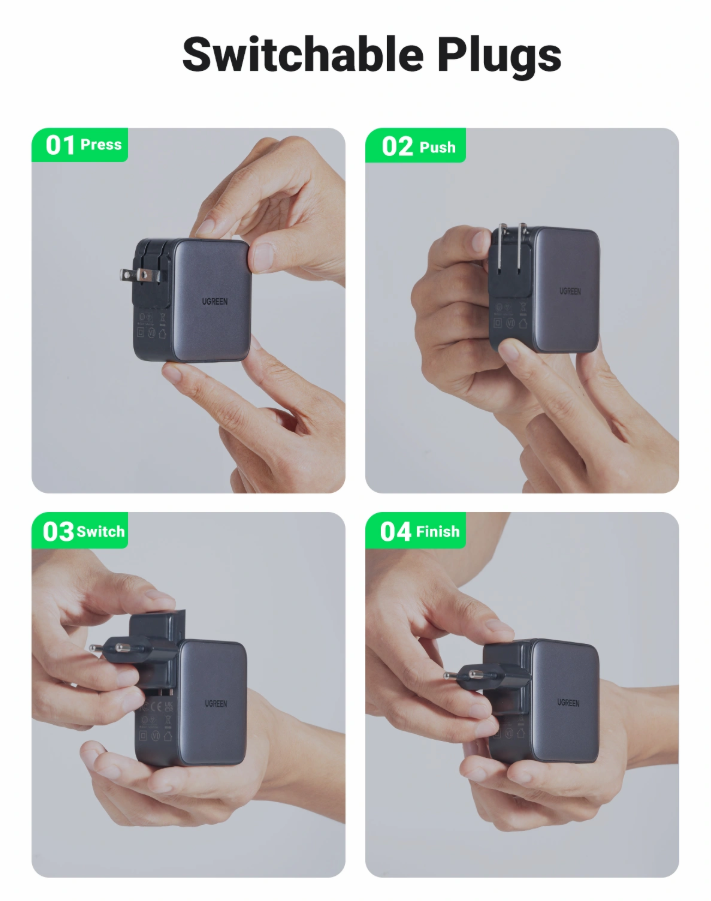 Switchable Plugs

01 Press

UGREEN

02 Push

UGREEN

03 Switch

UGREEN

04 Finish

UGREEN