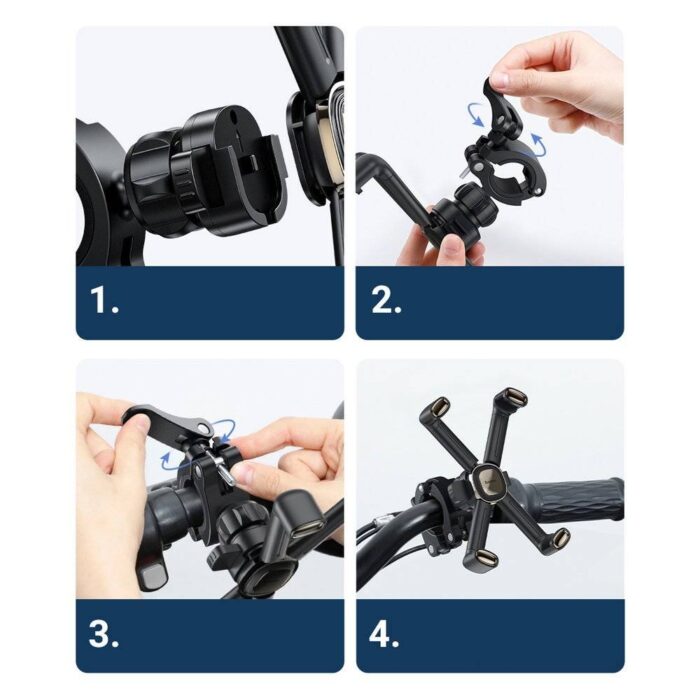 1.

2.

3.

4.